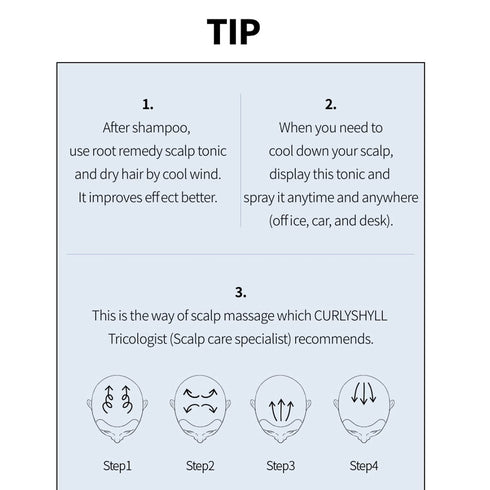 TIP

1.
After shampoo, use root remedy scalp tonic and dry hair by cool wind. It improves effect better.

2.
When you need to cool down your scalp, display this tonic and spray it anytime and anywhere (office, car, and desk).

3.
This is the way of scalp massage which CURLYSHYLL Tricologist (Scalp care specialist) recommends.

Step1 Step2 Step3 Step4